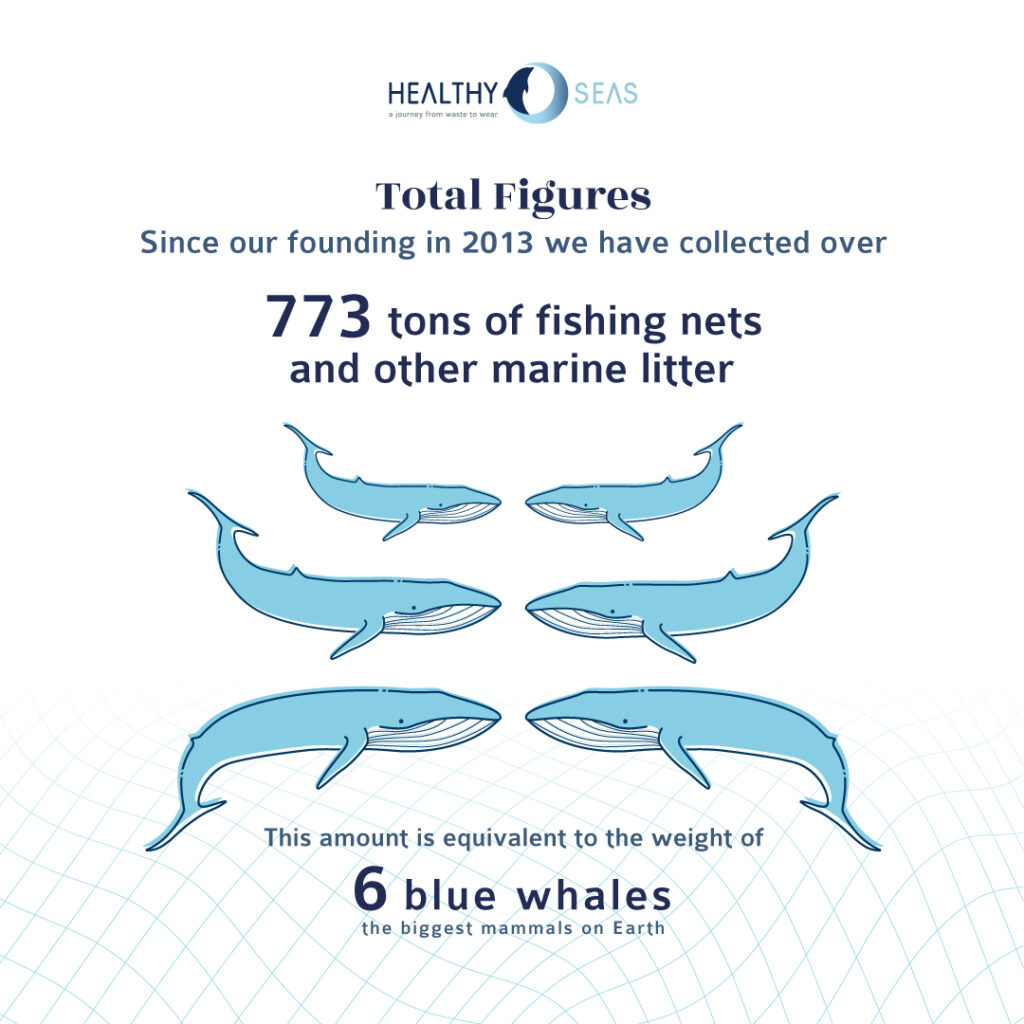 HEALTHY SEAS
a journey from waste to wear

Total Figures
Since our founding in 2013 we have collected over

773 tons of fishing nets and other marine litter

This amount is equivalent to the weight of
6 blue whales
the biggest mammals on Earth